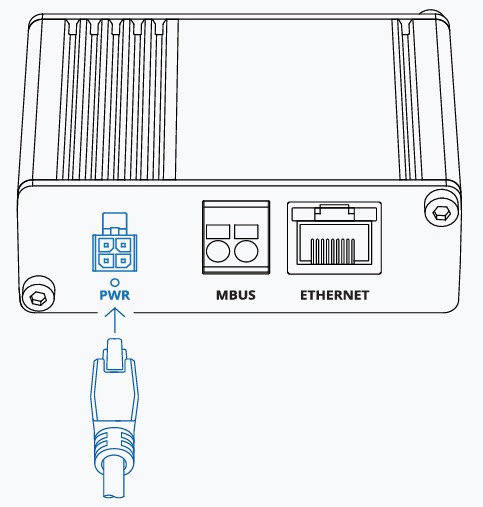 PWR
MBUS
ETHERNET