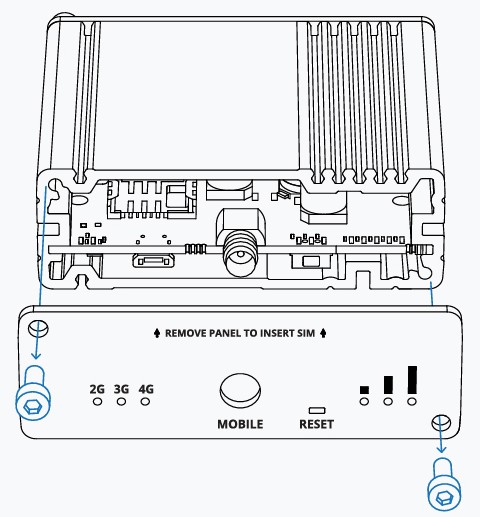 REMOVE PANEL TO INSERT SIM

2G 3G 4G

MOBILE

RESET